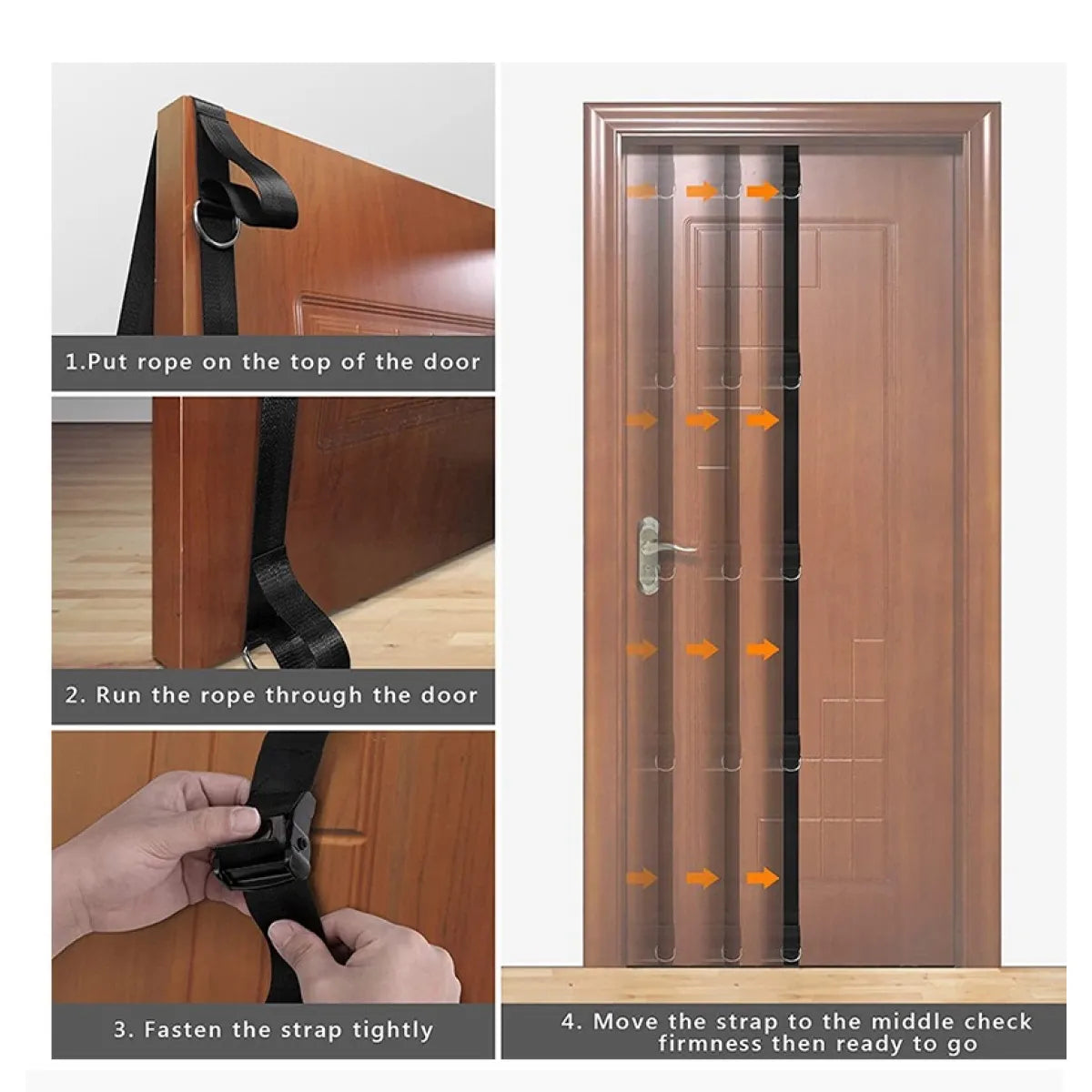 1.Put rope on the top of the door

2. Run the rope through the door

3. Fasten the strap tightly

4. Move the strap to the middle check firmness then ready to go